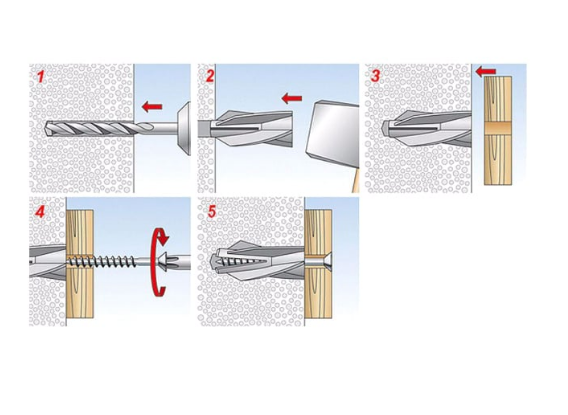 1

2

3

4

5